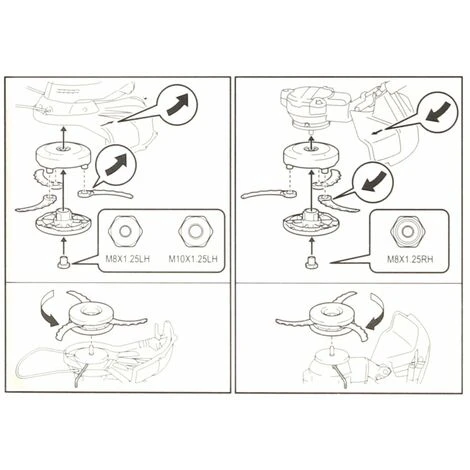 M8X1.25LH

M10X1.25LH

M8X1.25RH